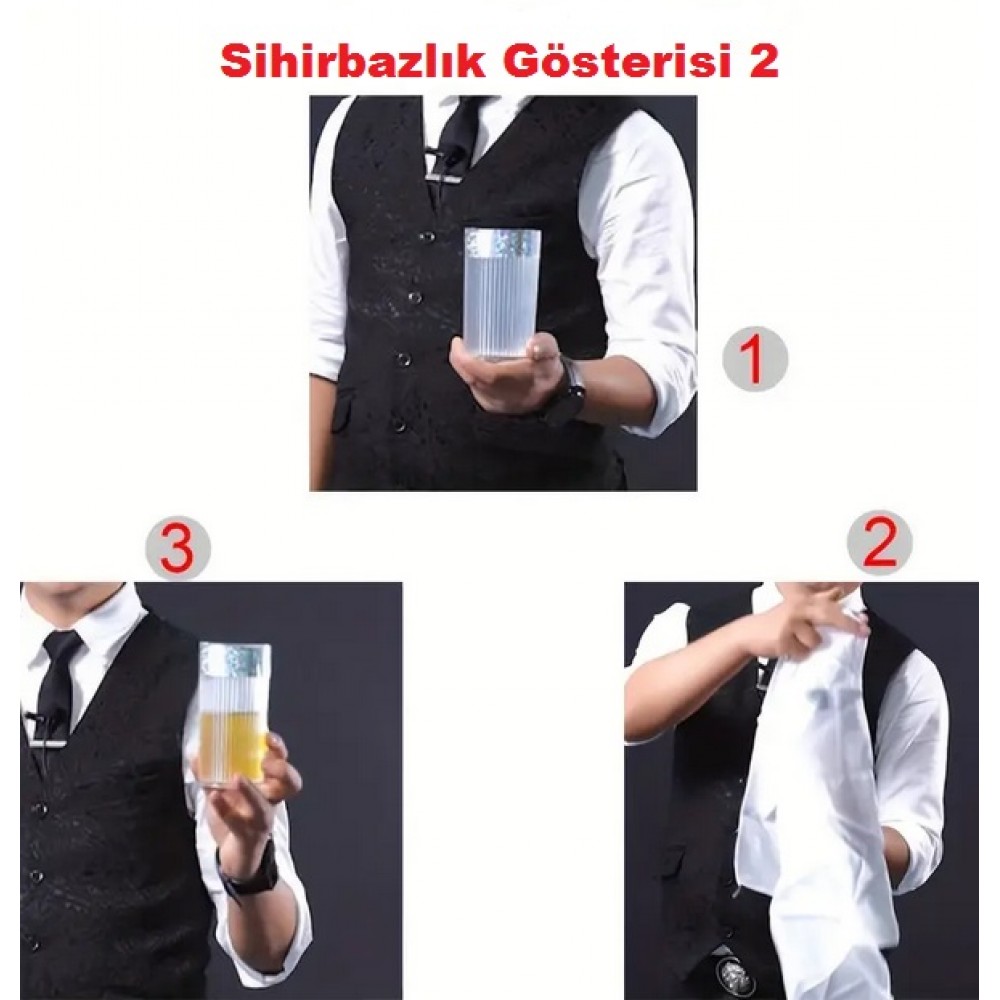 Sihirbazlık Gösterisi 2

1

3

2